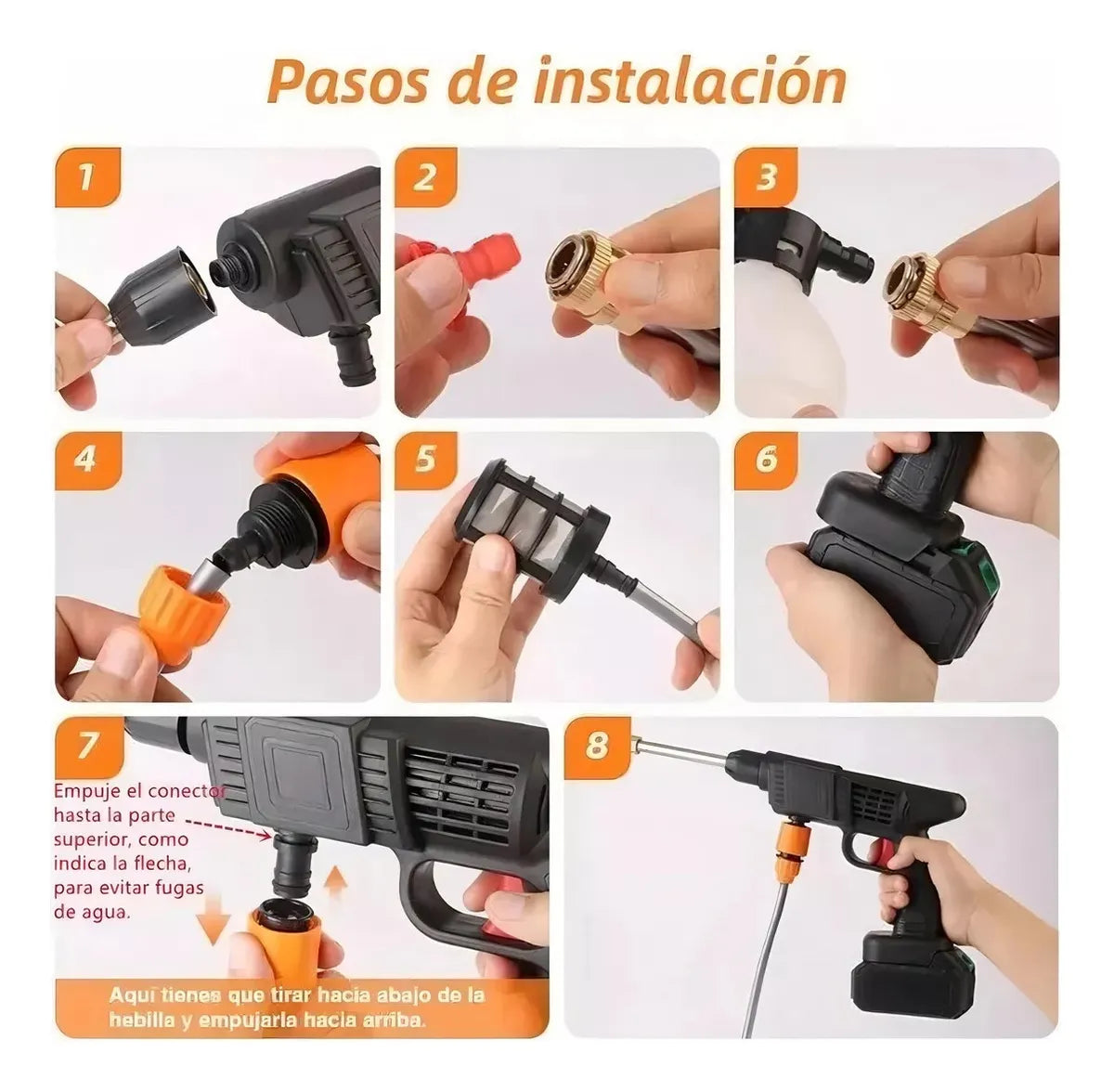 Pasos de instalación

1

2

3

4

5

6

7

Empuje el conector hasta la parte superior, como indica la flecha, para evitar fugas de agua.

Aquí tienes que tirar hacia abajo de la hebilla y empujarla hacia arriba.

8