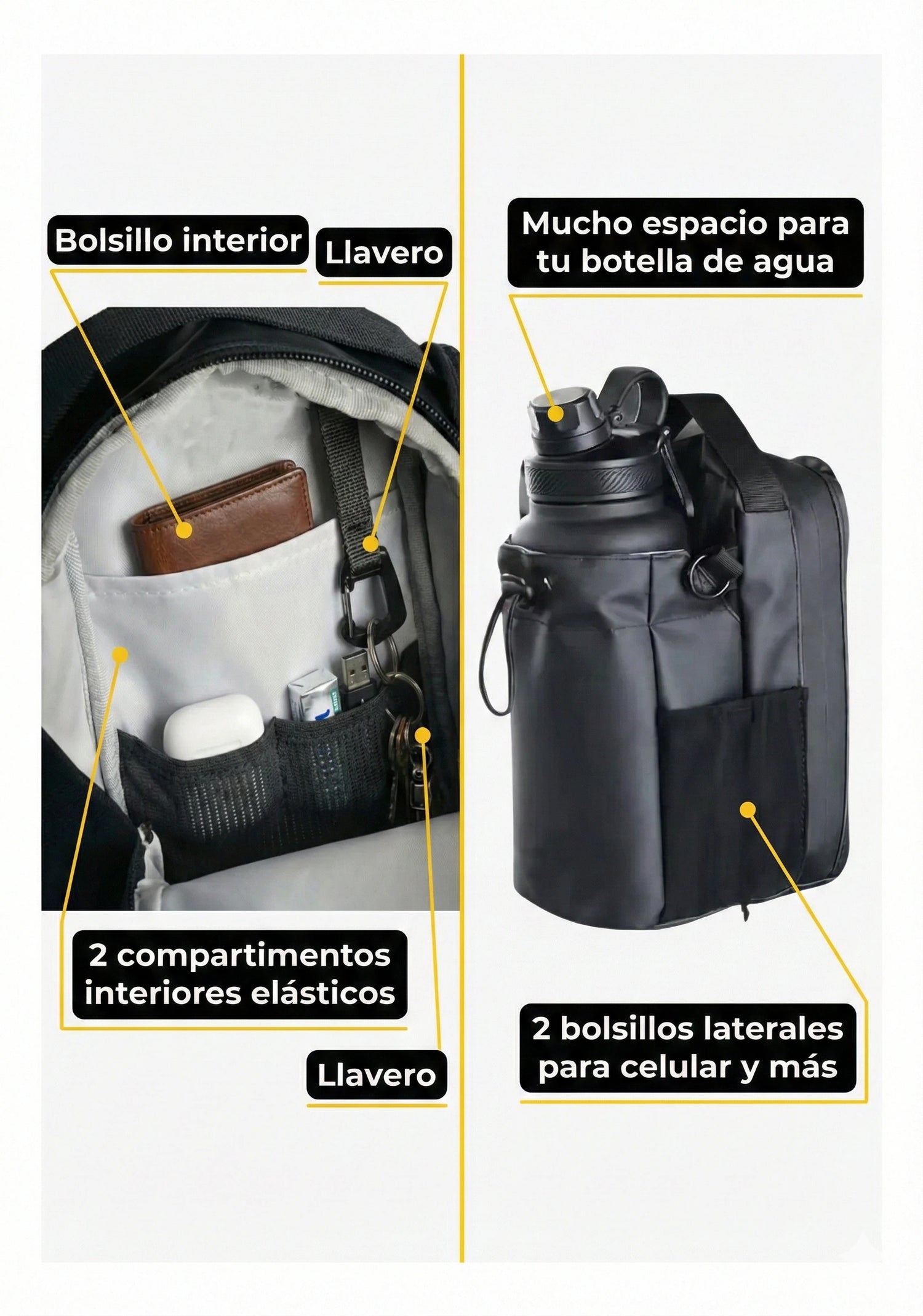 Bolsillo interior

Llavero

2 compartimentos interiores elásticos

Llavero

Mucho espacio para tu botella de agua

2 bolsillos laterales para celular y más